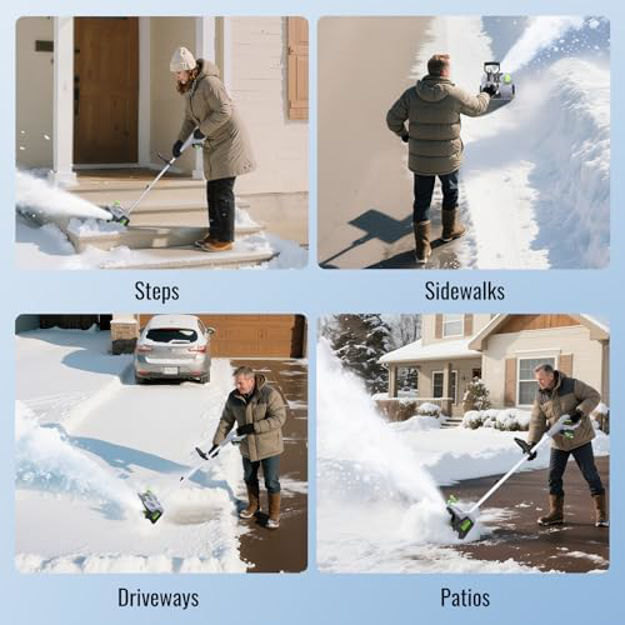 Steps

Sidewalks

Driveways

Patios