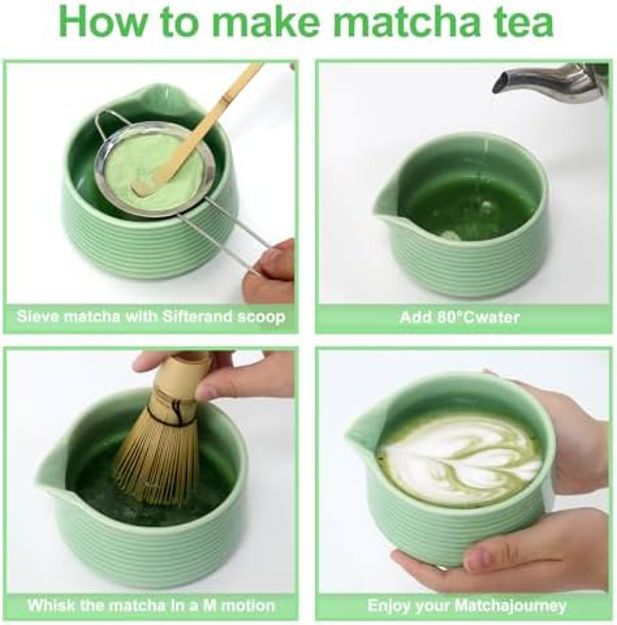 How to make matcha tea

Sieve matcha with Sifterand scoop

Add 80°Cwater

Whisk the matcha In a M motion

Enjoy your Matchajourney