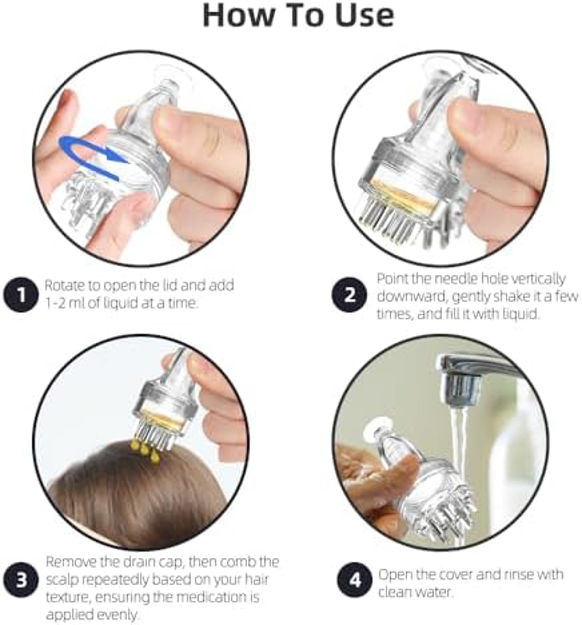 How To Use

1 Rotate to open the lid and add 1-2 ml of liquid at a time.

2 Point the needle hole vertically downward, gently shake it a few times, and fill it with liquid.

3 Remove the drain cap, then comb the scalp repeatedly based on your hair texture, ensuring the medication is applied evenly.

4 Open the cover and rinse with clean water.